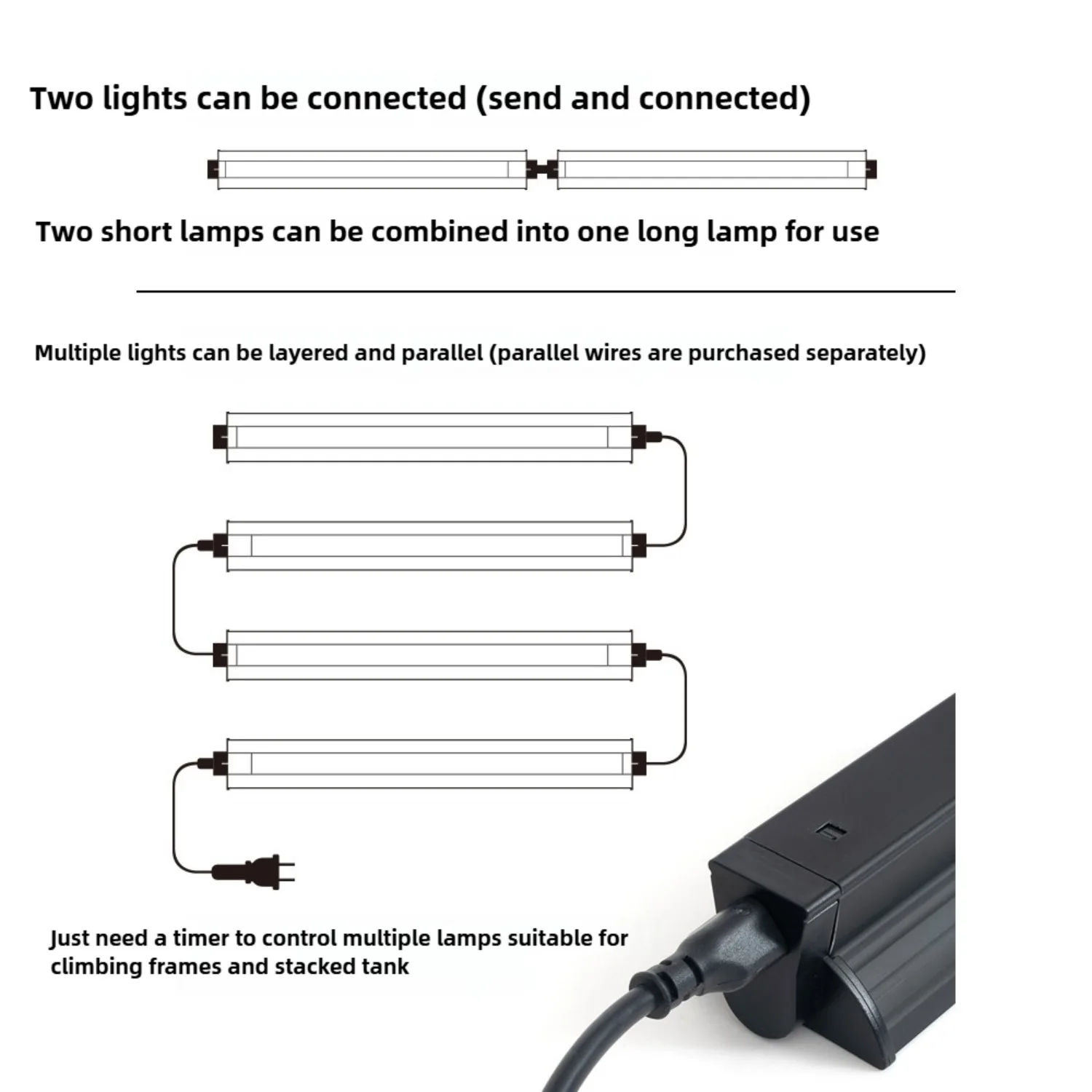 Two lights can be connected (send and connected)

Two short lamps can be combined into one long lamp for use

Multiple lights can be layered and parallel (parallel wires are purchased separately)

Just need a timer to control multiple lamps suitable for climbing frames and stacked tank